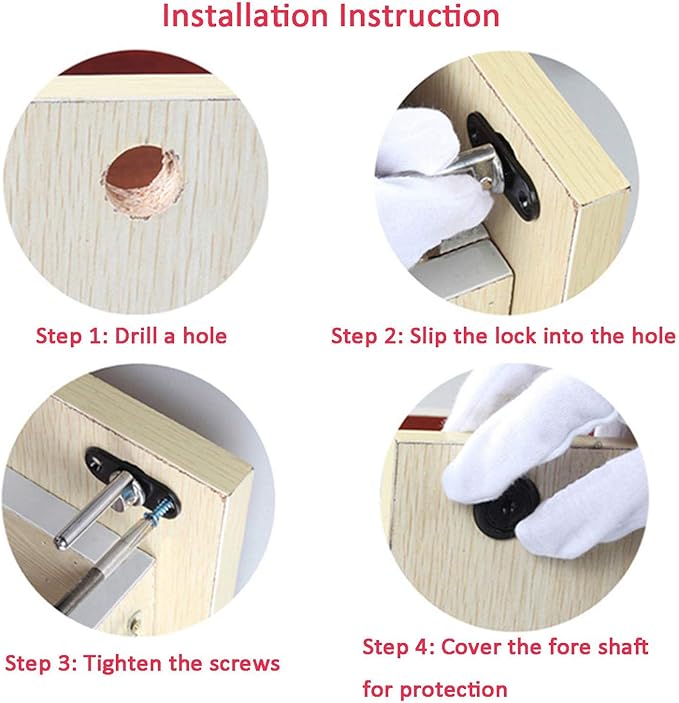 Installation Instruction

Step 1: Drill a hole

Step 2: Slip the lock into the hole

Step 3: Tighten the screws

Step 4: Cover the fore shaft for protection