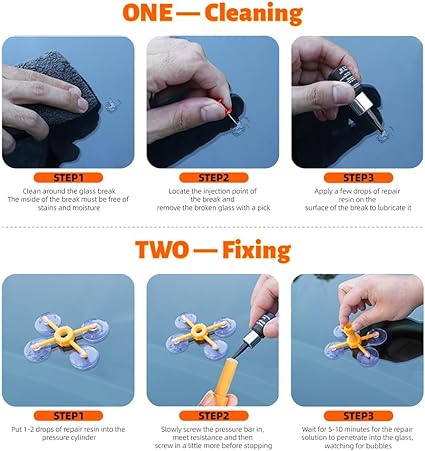 ONE — Cleaning

STEP1

Clean around the glass break
The inside of the break must be free of stains and moisture

STEP2

Locate the injection point of the break and remove the broken glass with a pick

STEP3

Apply a few drops of repair resin on the surface of the break to lubricate it

TWO — Fixing

STEP1

Put 1-2 drops of repair resin into the pressure cylinder

STEP2

Slowly screw the pressure bar in, meet resistance and then screw in a little more before stopping

STEP3

Wait for 5-10 minutes for the repair solution to penetrate into the glass, watching for bubbles